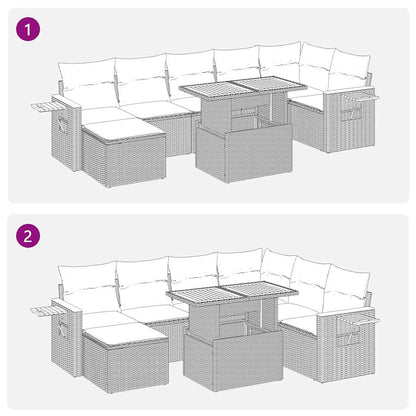 1

2