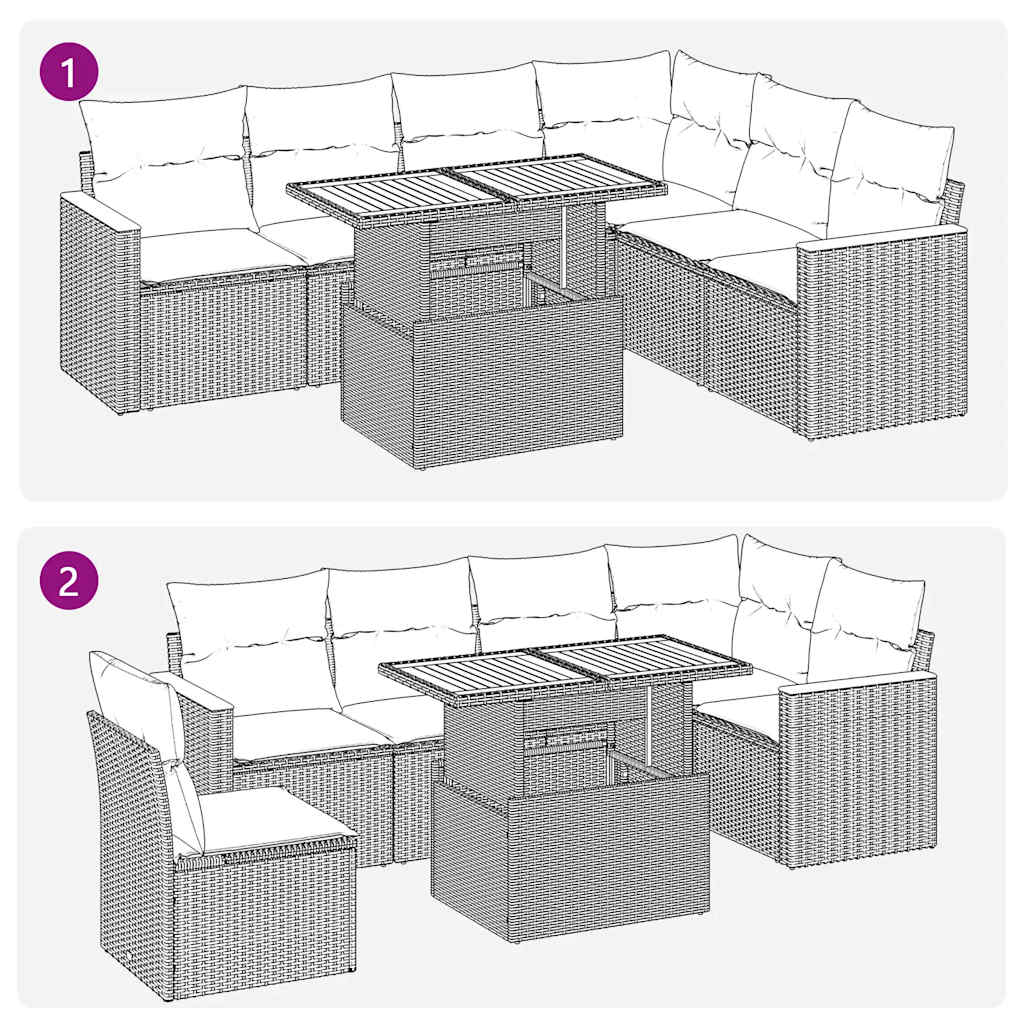 1

2