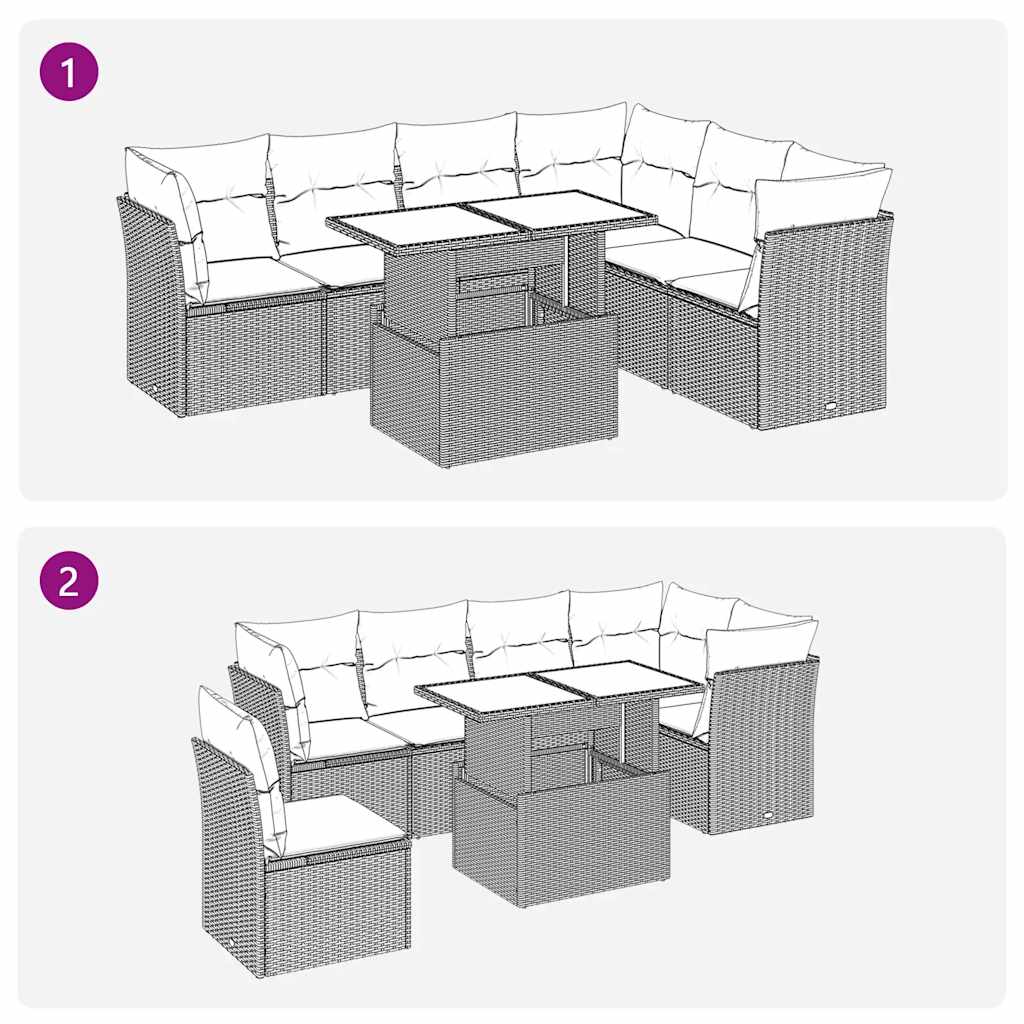 1

2