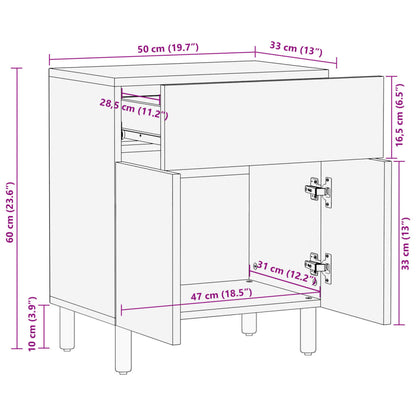 50 cm (19.7")

33 cm (13")

28,5 cm (11.2")

16,5 cm (6.5")

60 cm (23.6")

33 cm (13")

31 cm (12.2")

47 cm (18.5")

10 cm (3.9")