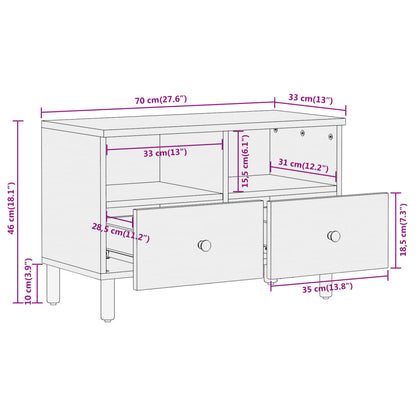 70 cm(27.6")
33 cm(13")
46 cm(18.1")
33 cm(13")
15,5 cm(6.1")
31 cm(12.2")
28,5 cm(11.2")
18,5 cm(7.3")
10 cm(3.9")
35 cm(13.8")