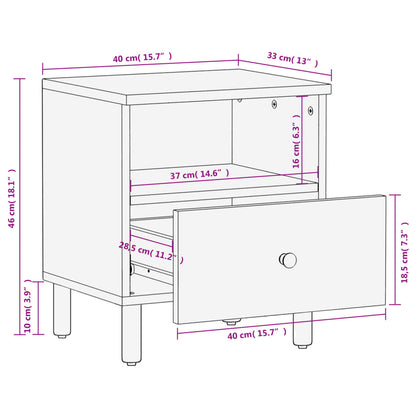 40 cm( 15.7" )

33 cm( 13" )

46 cm( 18.1" )

16 cm( 6.3" )

37 cm( 14.6" )

28,5 cm( 11.2" )

18,5 cm( 7.3" )

10 cm( 3.9" )

40 cm( 15.7" )