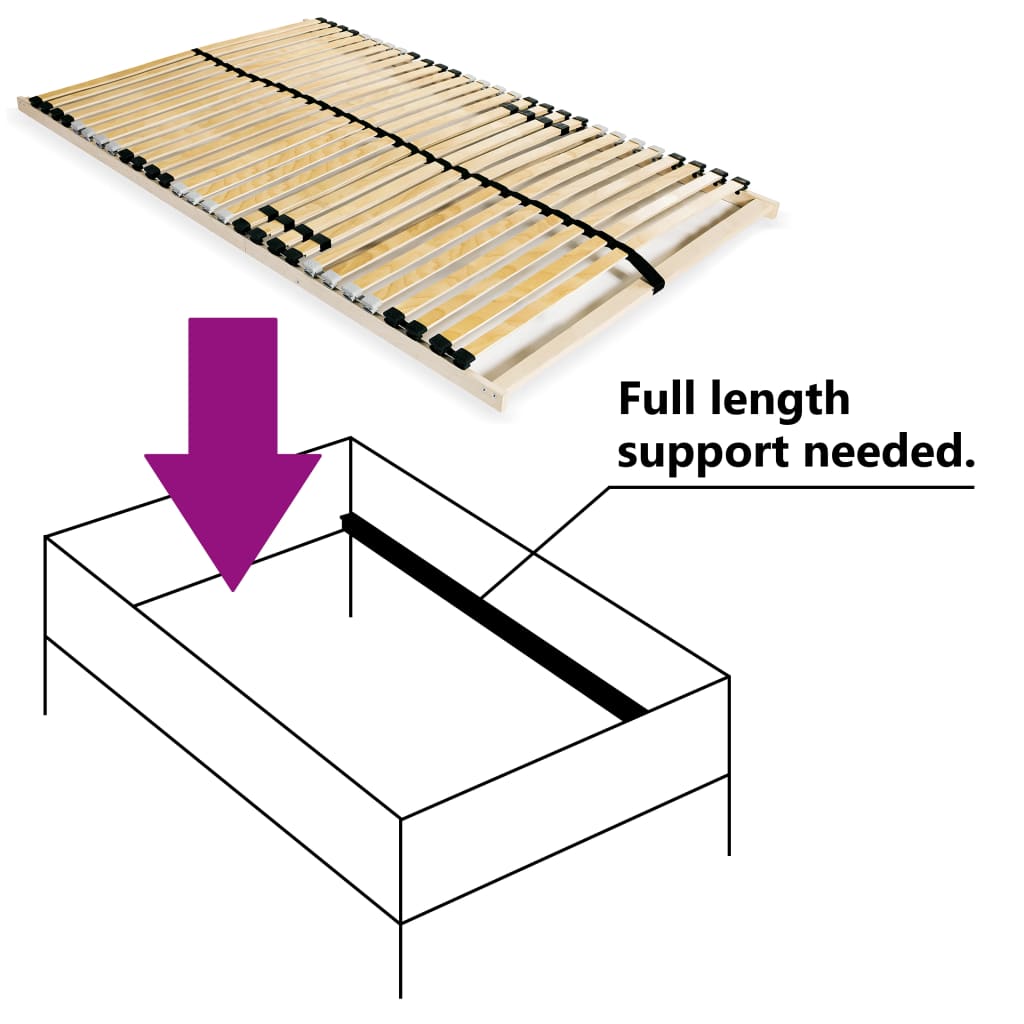 Full length support needed.